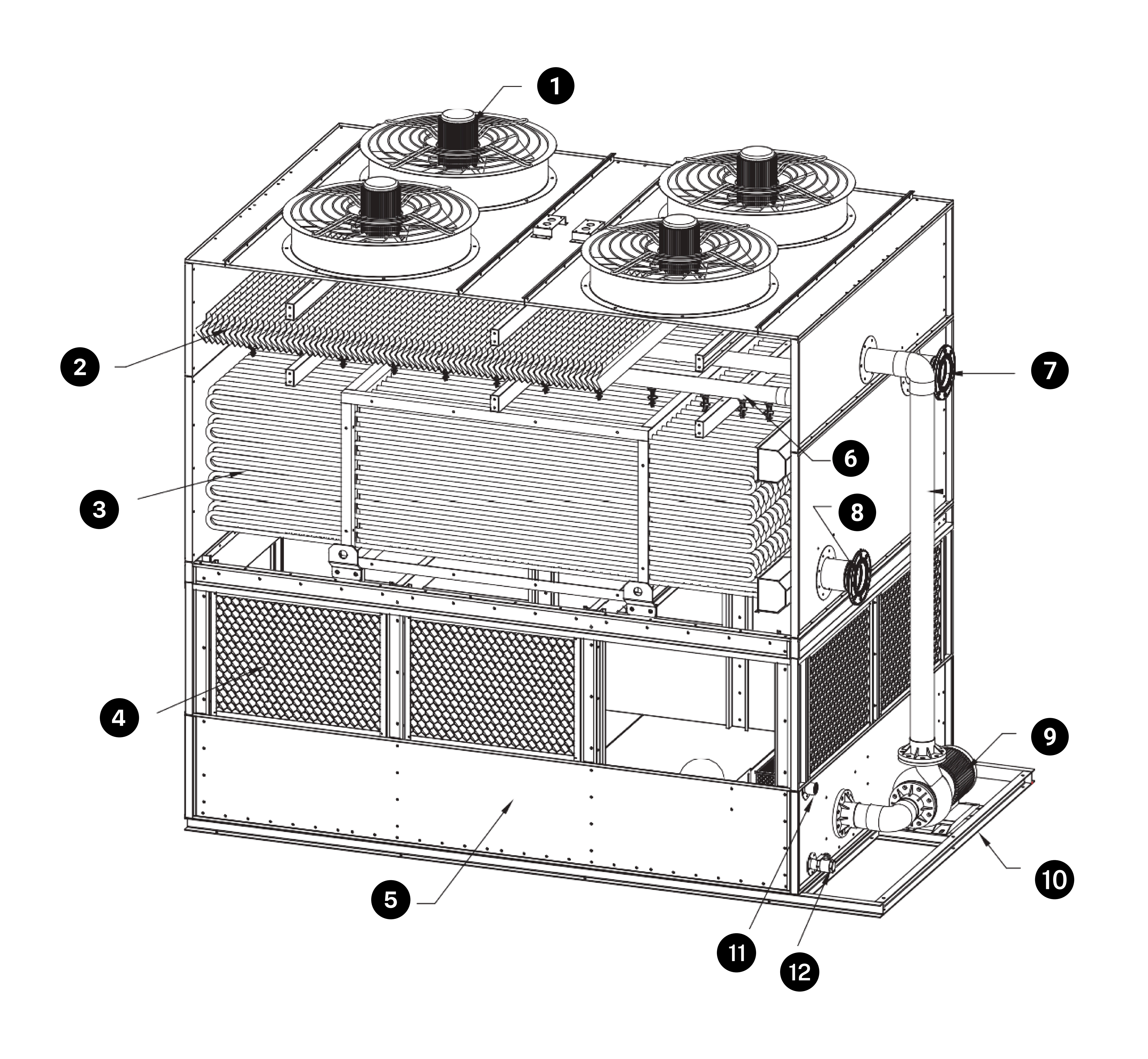 1
2
7
6
3
8
4
9
5
10
11
12