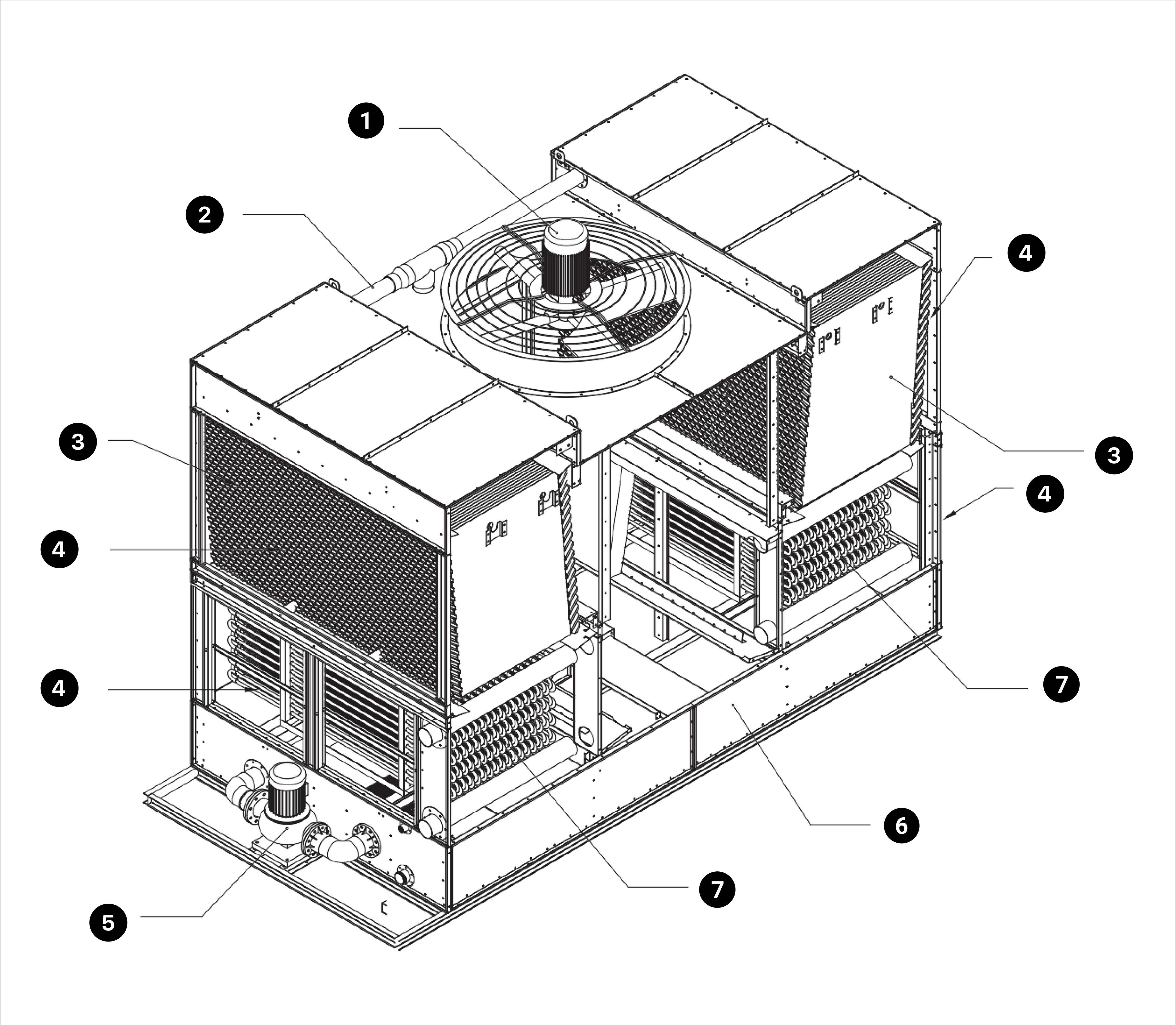 1
2
4
3
3
4
4
4
7
6
7
5